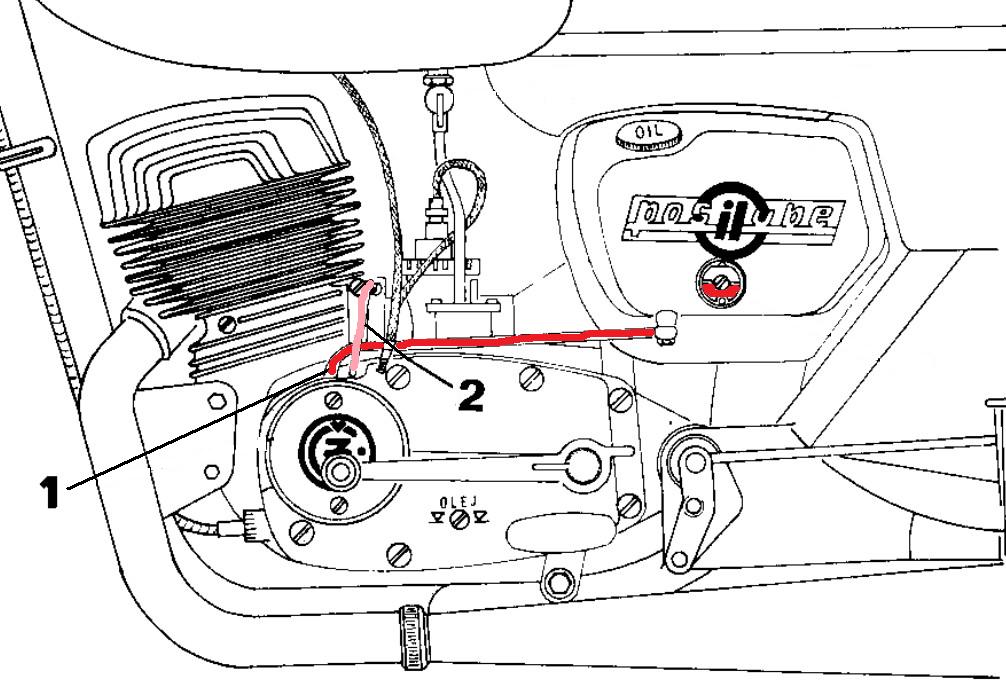 OIL
posilube
2
1
OLEJ