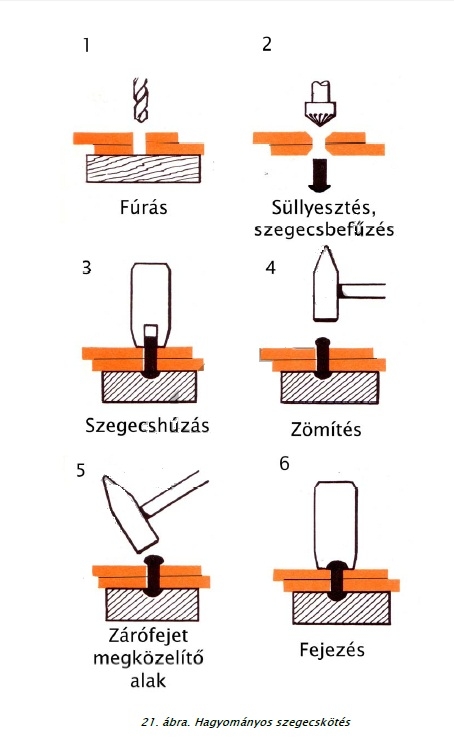 1

Fúrás

2

Süllyesztés, szegecsbefűzés

3

Szegecshúzás

4

Zömítés

5

Zárófejet megközelítő alak

6

Fejezés

21. ábra. Hagyományos szegecskötés