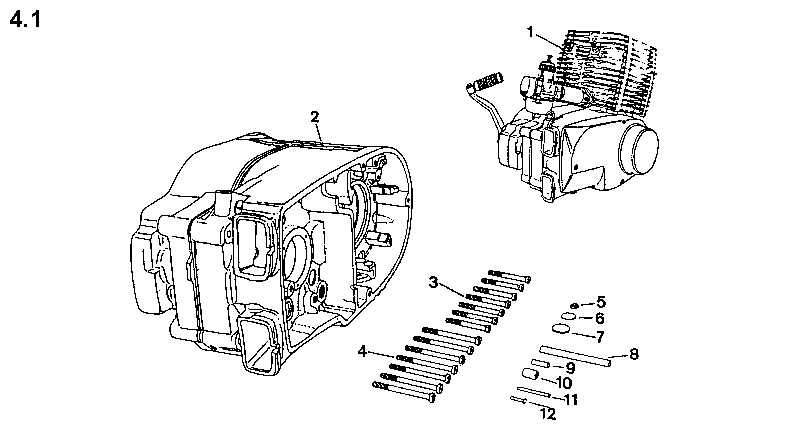 4.1

1

2

3

4

5

6

7

8

9

10

11

12